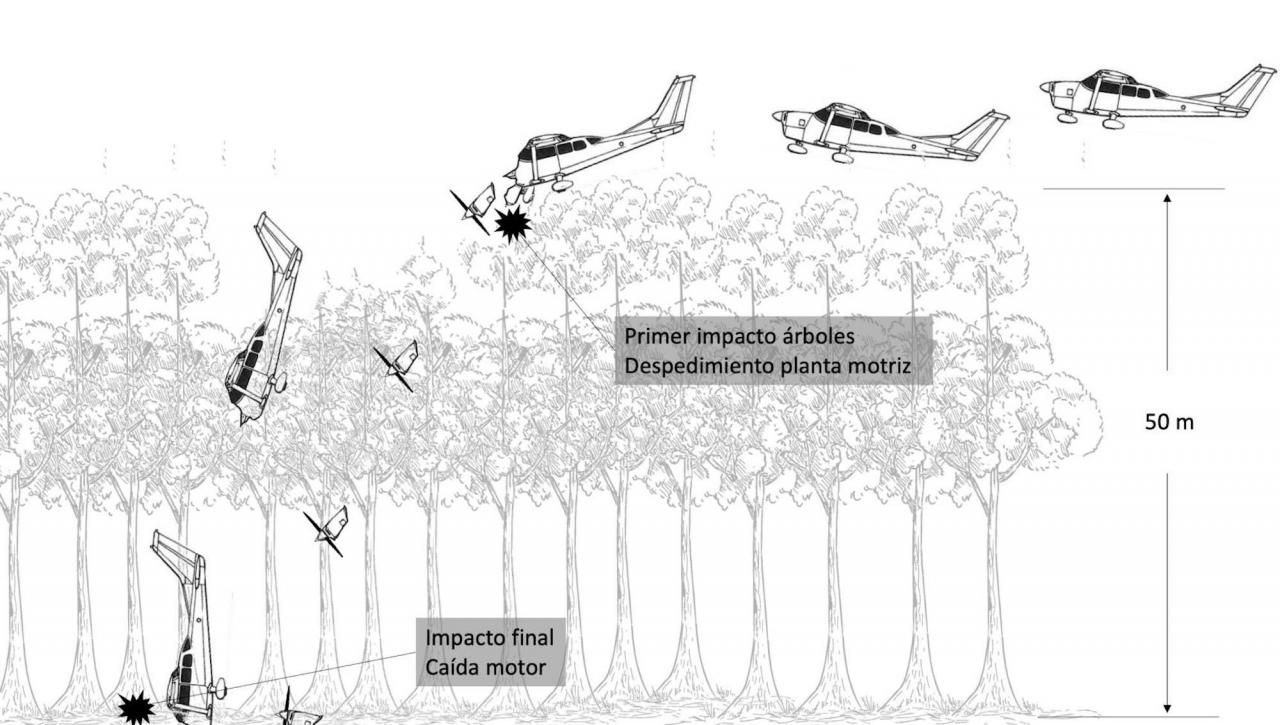 Primer impacto árboles
Despedimiento planta motriz

50 m

Impacto final
Caída motor